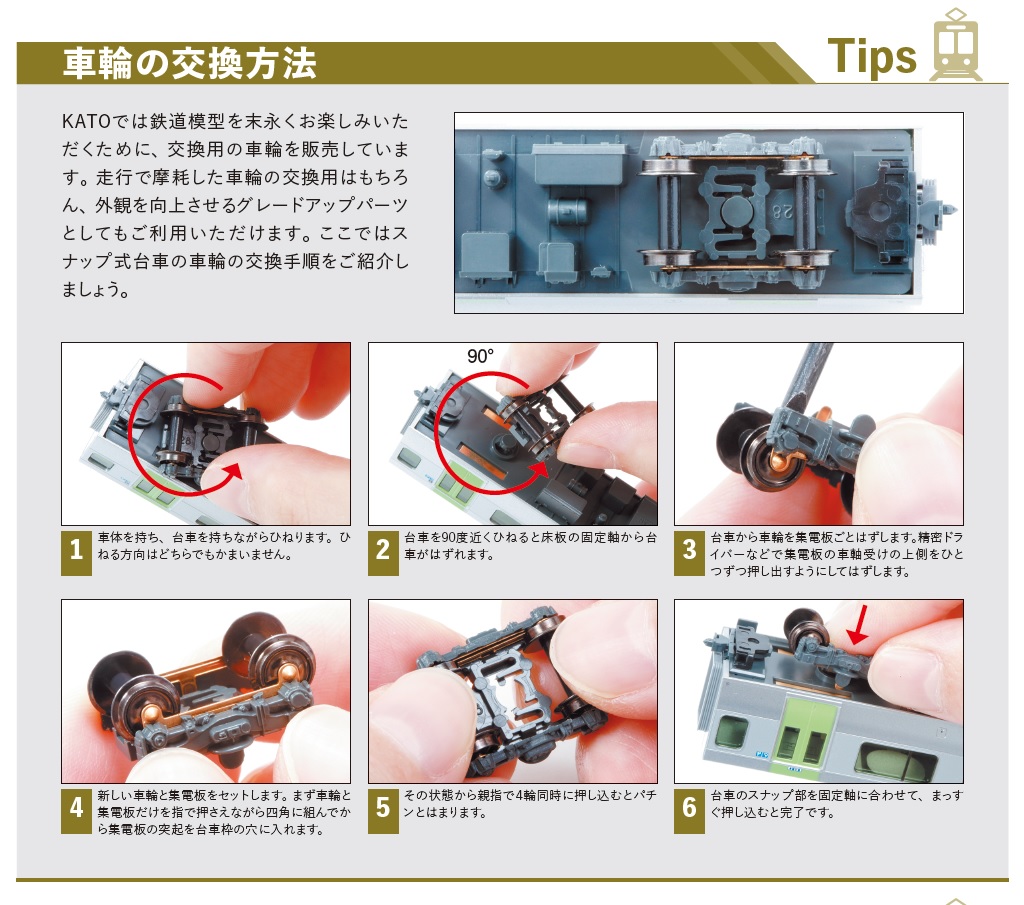 車輪の交換方法

Tips

KATOでは鉄道模型を末永くお楽しみいただくために、交換用の車輪を販売しています。走行で摩耗した車輪の交換用はもちろん、外観を向上させるグレードアップパーツとしてもご利用いただけます。ここではスナップ式台車の車輪の交換手順をご紹介しましょう。

28

90°

1 車体を持ち、台車を持ちながらひねります。ひねる方向はどちらでもかまいません。

2 台車を90度近くひねると床板の固定軸から台車がはずれます。

3 台車から車輪を集電板ごとはずします。精密ドライバーなどで集電板の車軸受けの上側をひとつずつ押し出すようにしてはずします。

4 新しい車輪と集電板をセットします。まず車輪と集電板だけを指で押さえながら四角に組んでから集電板の突起を台車枠の穴に入れます。

5 その状態から親指で4輪同時に押し込むとパチンとはまります。

6 台車のスナップ部を固定軸に合わせて、まっすぐ押し込むと完了です。